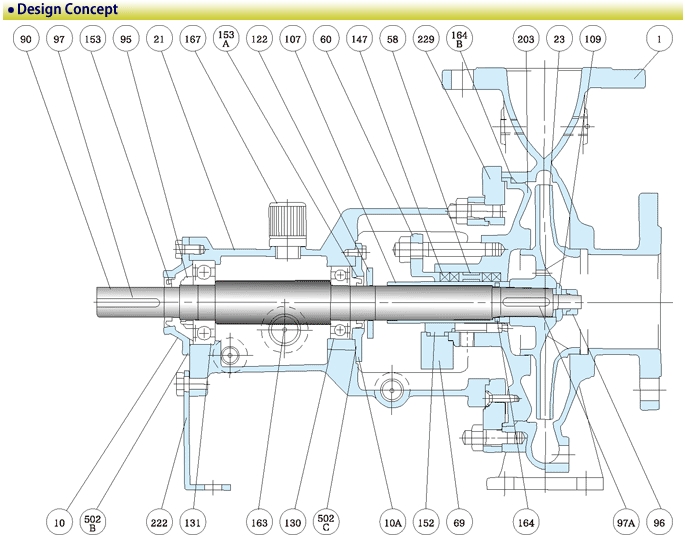 • Design Concept

90
97
153
95
21
167
153 A
122
107
60
147
58
229
164 B
203
23
109
1

10
502 B
222
131
163
130
502 C
10A
152
69
164
97A
96