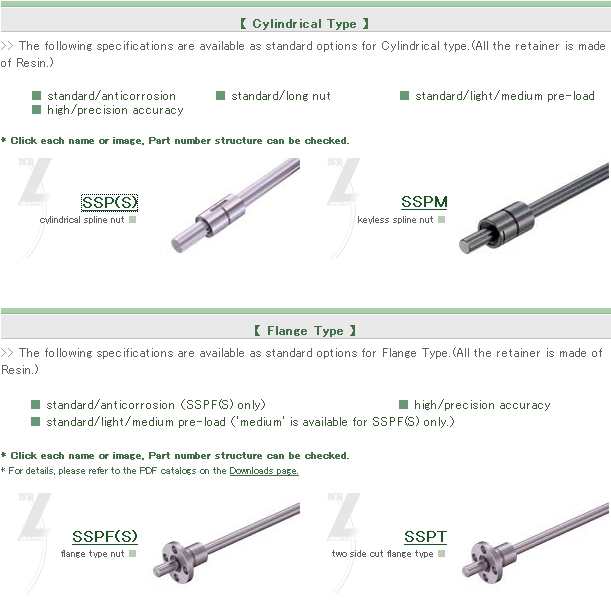 【 Cylindrical Type 】

>> The following specifications are available as standard options for Cylindrical type.(All the retainer is made of Resin.)

■ standard/anticorrosion ■ standard/long nut ■ standard/light/medium pre-load
■ high/precision accuracy

* Click each name or image, Part number structure can be checked.

SSP(S)
cylindrical spline nut ■

SSPM
keyless spline nut ■

【 Flange Type 】

>> The following specifications are available as standard options for Flange Type.(All the retainer is made of Resin.)

■ standard/anticorrosion (SSPF(S) only) ■ high/precision accuracy
■ standard/light/medium pre-load ('medium' is available for SSPF(S) only.)

* Click each name or image, Part number structure can be checked.
* For details, please refer to the PDF catalogs on the Downloads page.

SSPF(S)
flange type nut ■

SSPT
two side cut flange type ■